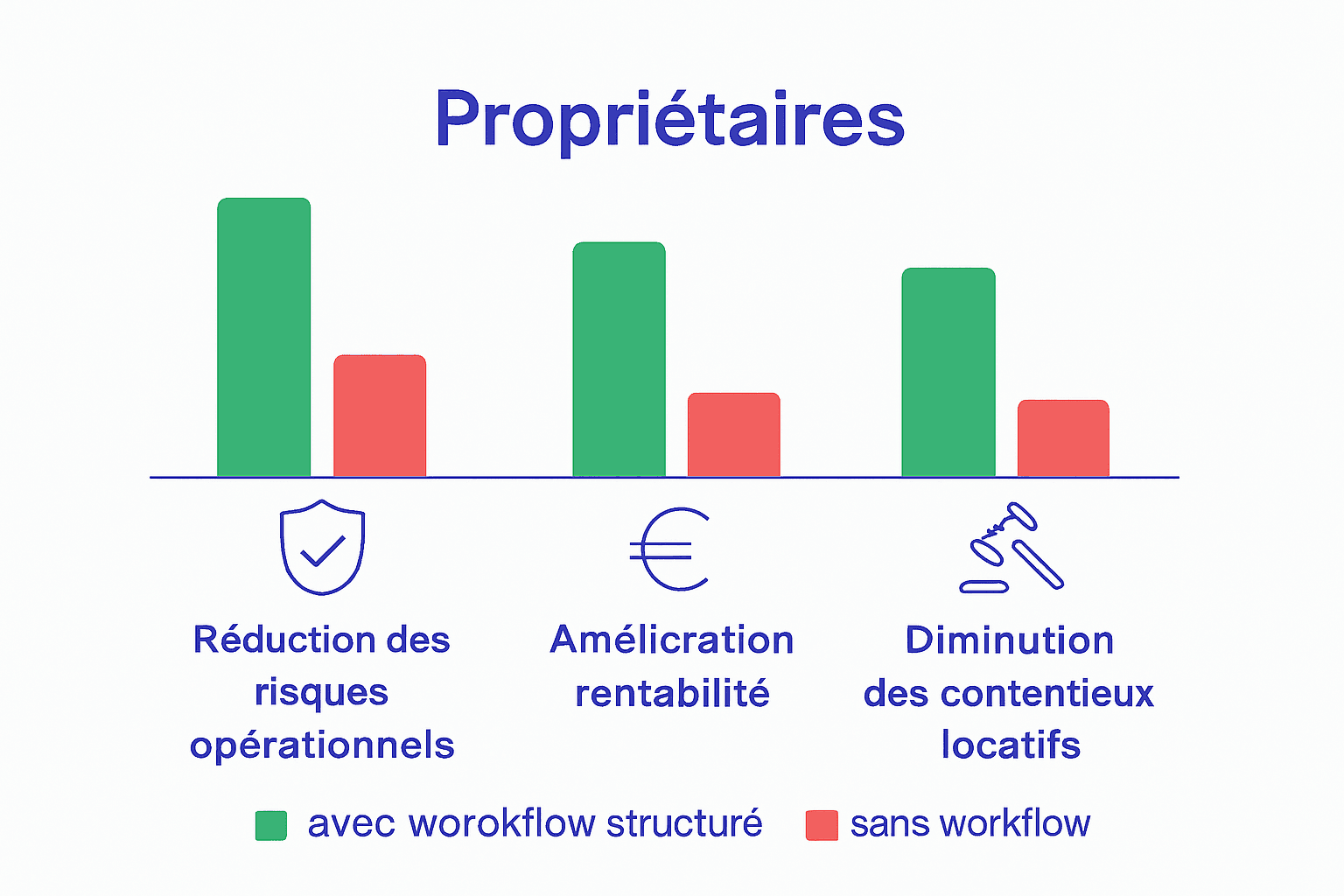 Propriétaires

Réduction des risques opérationnels

Amélicration rentabilité

Diminution des contentieux locatifs

avec worokflow structuré

sans workflow