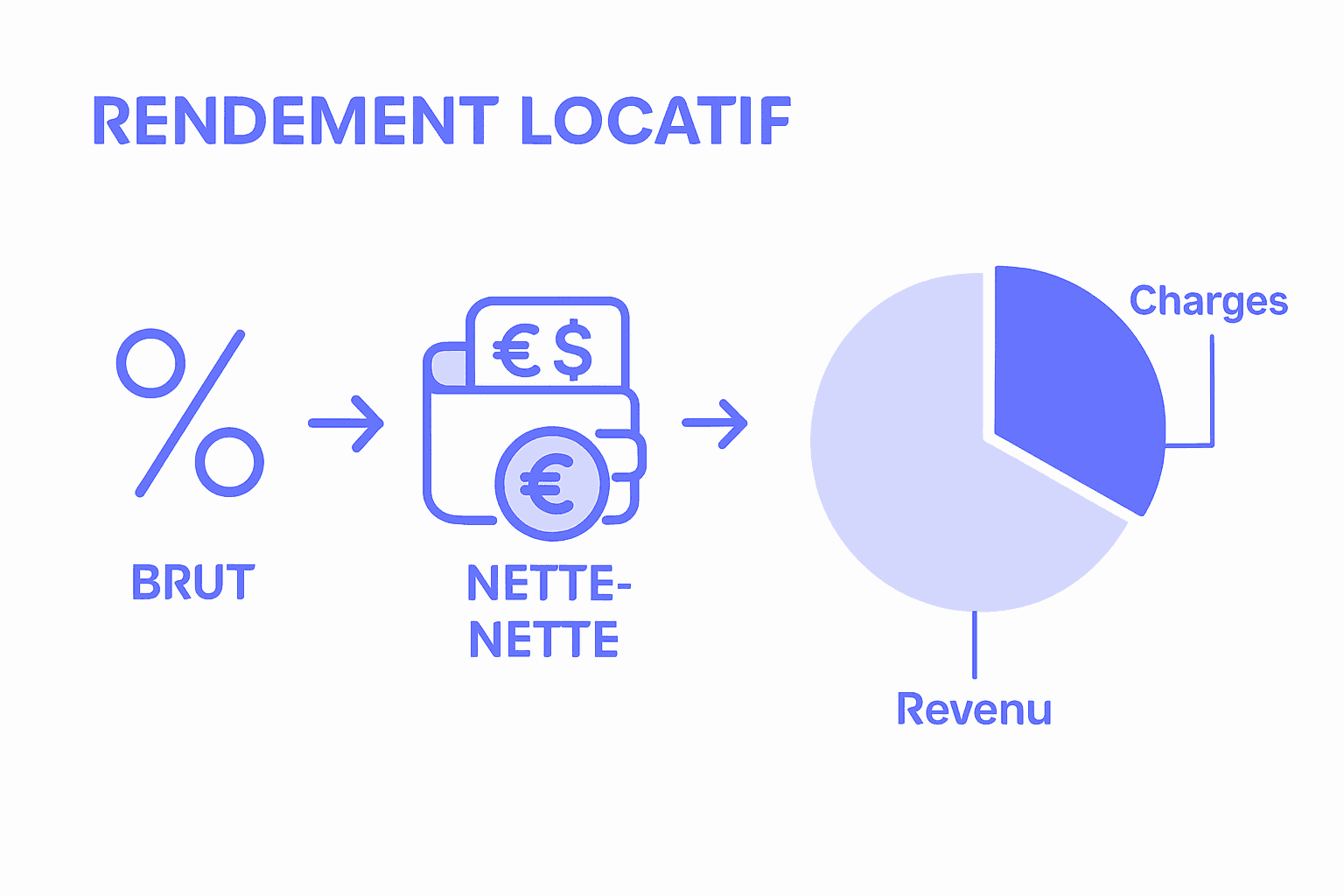 RENDEMENT LOCATIF

%

BRUT

€ $

€

NETTE-NETTE

Charges

Revenu